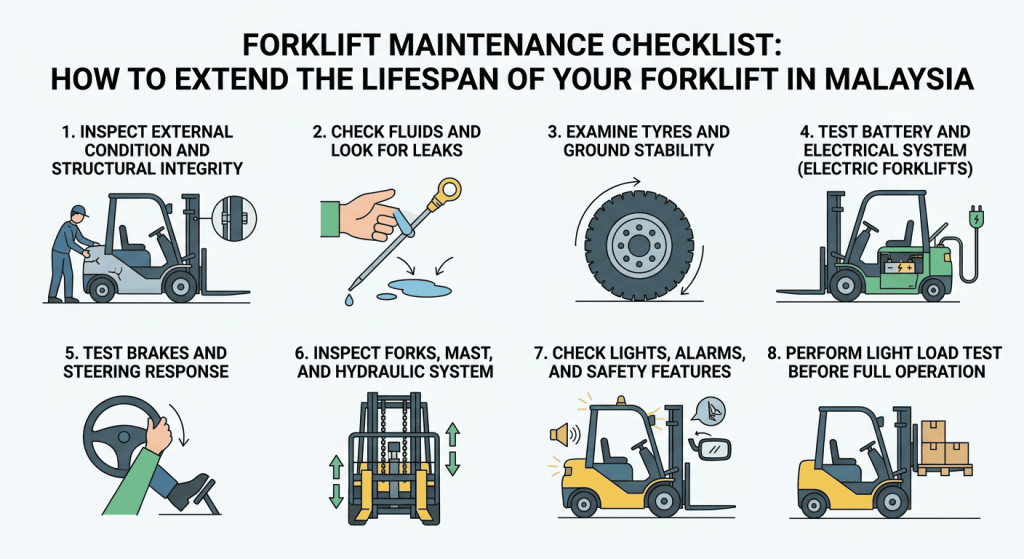 FORKLIFT MAINTENANCE CHECKLIST:
HOW TO EXTEND THE LIFESPAN OF YOUR FORKLIFT IN MALAYSIA

1. INSPECT EXTERNAL CONDITION AND STRUCTURAL INTEGRITY

2. CHECK FLUIDS AND LOOK FOR LEAKS

3. EXAMINE TYRES AND GROUND STABILITY

4. TEST BATTERY AND ELECTRICAL SYSTEM (ELECTRIC FORKLIFTS)

5. TEST BRAKES AND STEERING RESPONSE

6. INSPECT FORKS, MAST, AND HYDRAULIC SYSTEM

7. CHECK LIGHTS, ALARMS, AND SAFETY FEATURES

8. PERFORM LIGHT LOAD TEST BEFORE FULL OPERATION